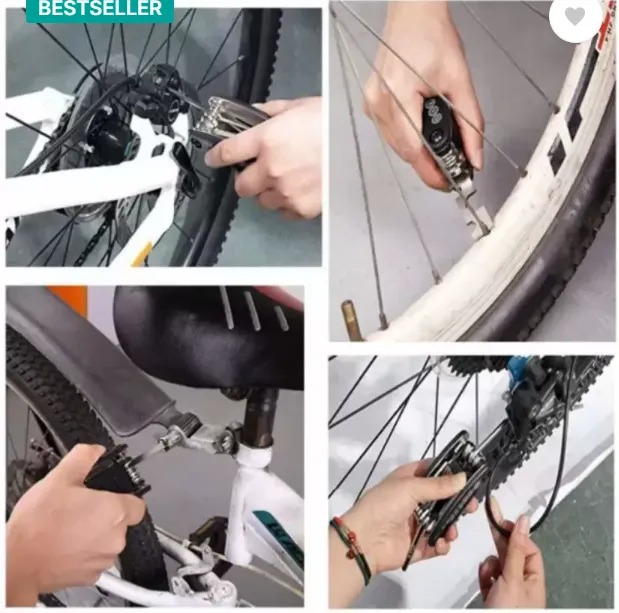 BESTSELLER